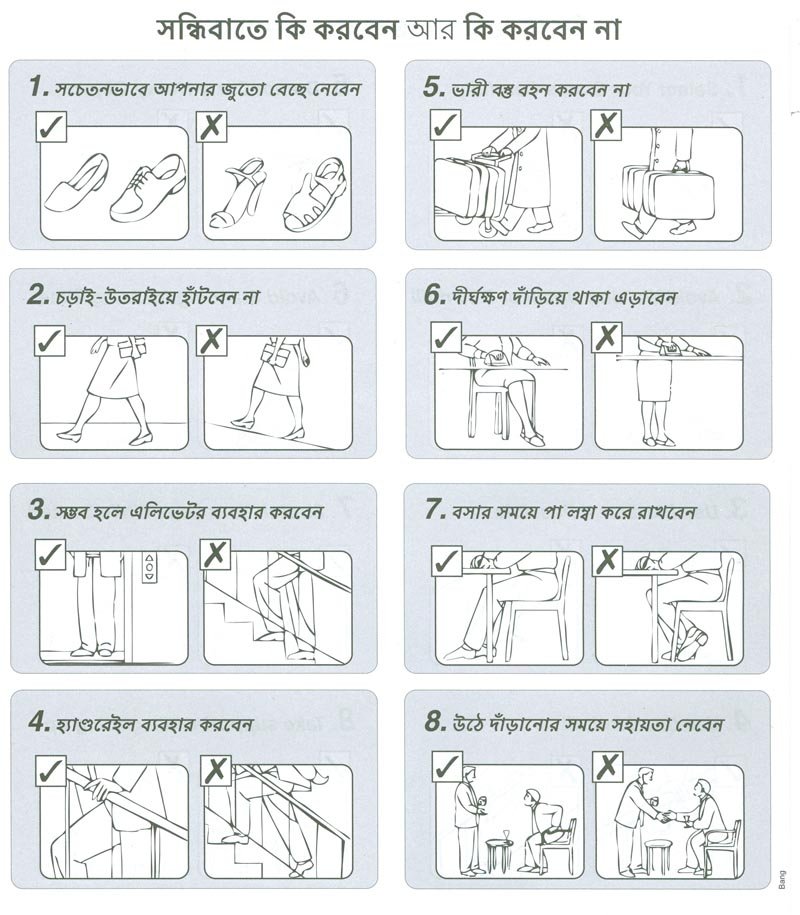 সন্ধিবাতে কি করবেন আর কি করবেন না

1. সচেতনভাবে আপনার জুতো বেছে নেবেন

✓ ✗

2. চড়াই-উতরাইয়ে হাঁটবেন না

✓ ✗

3. সম্ভব হলে এলিভেটর ব্যবহার করবেন

✓ ✗

4. হ্যাণ্ডরেইল ব্যবহার করবেন

✓ ✗

5. ভারী বস্তু বহন করবেন না

✓ ✗

6. দীর্ঘক্ষণ দাঁড়িয়ে থাকা এড়াবেন

✓ ✗

7. বসার সময়ে পা লম্বা করে রাখবেন

✓ ✗

8. উঠে দাঁড়ানোর সময়ে সহায়তা নেবেন

✓ ✗

Bang